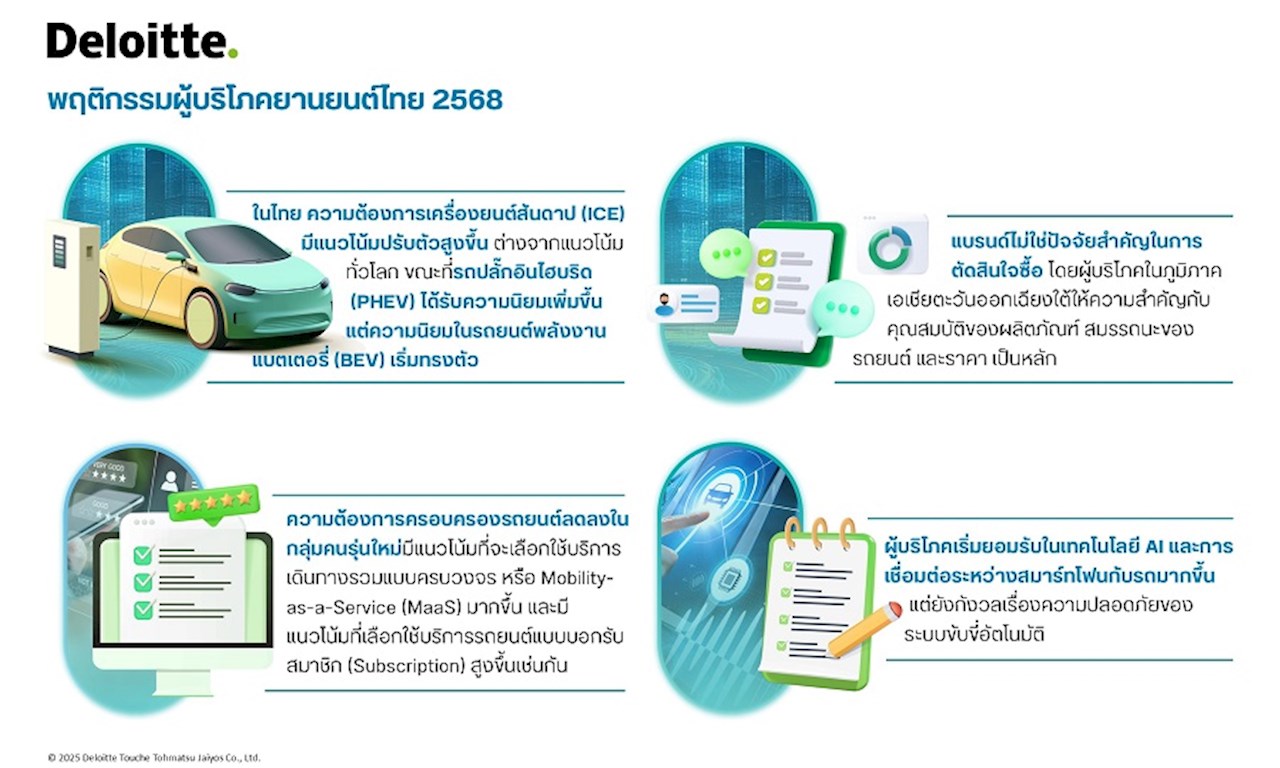 Deloitte.

พฤติกรรมผู้บริโภคยานยนต์ไทย 2568

ในไทย ความต้องการเครื่องยนต์สันดาป (ICE) มีแนวโน้มปรับตัวสูงขึ้น ต่างจากแนวโน้มทั่วโลก ขณะที่รถปลั๊กอินไฮบริด (PHEV) ได้รับความนิยมเพิ่มขึ้น แต่ความนิยมในรถยนต์พลังงานแบตเตอรี่ (BEV) เริ่มทรงตัว

แบรนด์ไม่ใช่ปัจจัยสำคัญในการตัดสินใจซื้อ โดยผู้บริโภคในภูมิภาคเอเชียตะวันออกเฉียงใต้ให้ความสำคัญกับคุณสมบัติของผลิตภัณฑ์ สมรรถนะของรถยนต์ และราคา เป็นหลัก

VERY GOOD

ความต้องการครอบครองรถยนต์ลดลงในกลุ่มคนรุ่นใหม่มีแนวโน้มที่จะเลือกใช้บริการเดินทางรวมแบบครบวงจร หรือ Mobility-as-a-Service (MaaS) มากขึ้น และมีแนวโน้มที่เลือกใช้บริการรถยนต์แบบบอกรับสมาชิก (Subscription) สูงขึ้นเช่นกัน

ผู้บริโภคเริ่มยอมรับในเทคโนโลยี AI และการเชื่อมต่อระหว่างสมาร์ทโฟนกับรถมากขึ้น แต่ยังกังวลเรื่องความปลอดภัยของระบบขับขี่อัตโนมัติ

© 2025 Deloitte Touche Tohmatsu Jaiyos Co., Ltd.